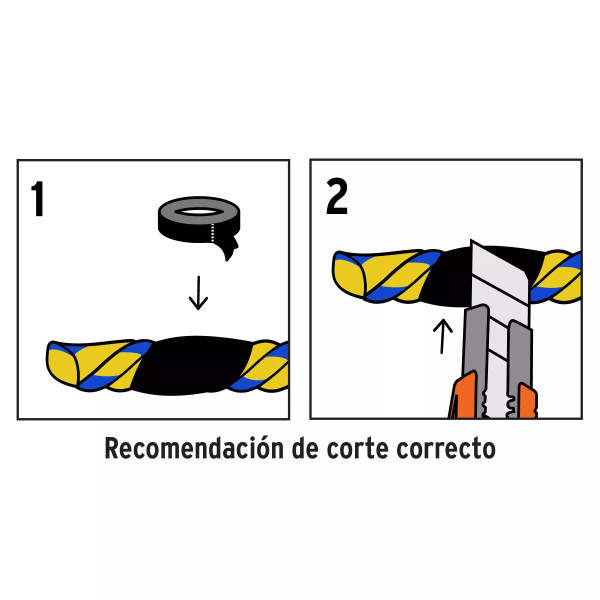 1

2

Recomendación de corte correcto