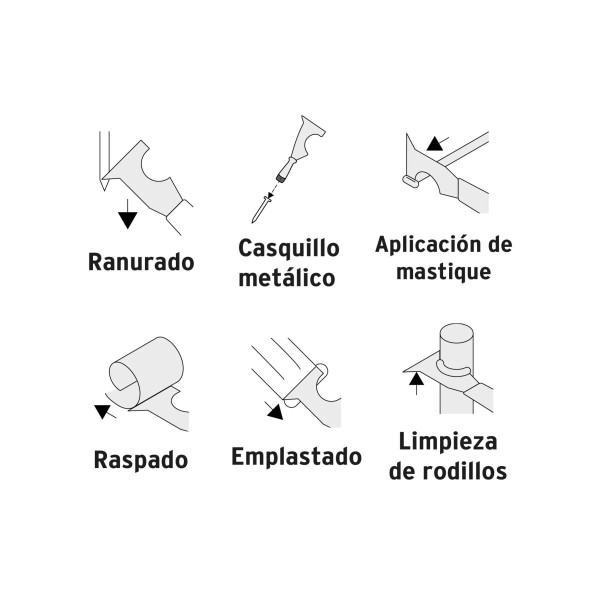 Ranurado

Casquillo metálico

Aplicación de mastique

Raspado

Emplastado

Limpieza de rodillos