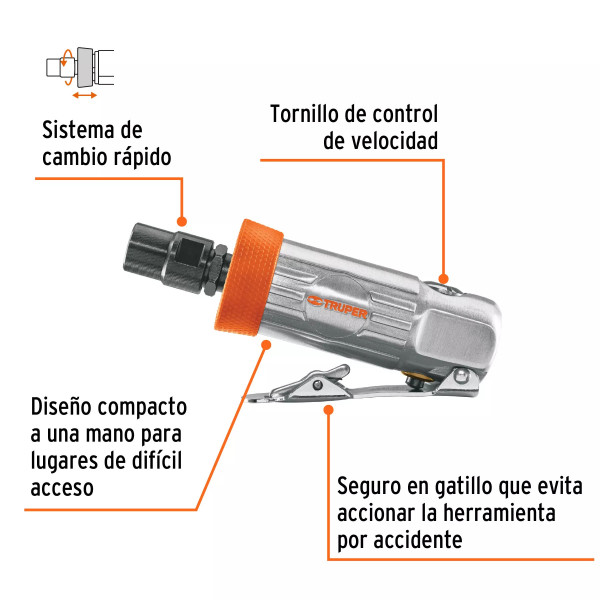 Sistema de cambio rápido

Tornillo de control de velocidad

TRUPER

Diseño compacto a una mano para lugares de difícil acceso

Seguro en gatillo que evita accionar la herramienta por accidente